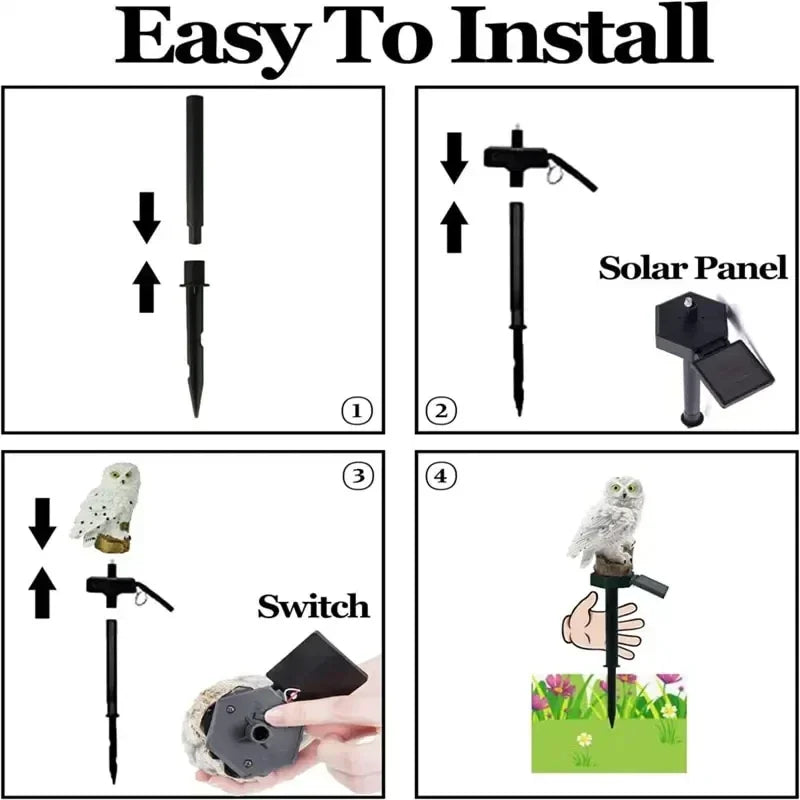 Easy To Install

①

②

Solar Panel

③

Switch

④