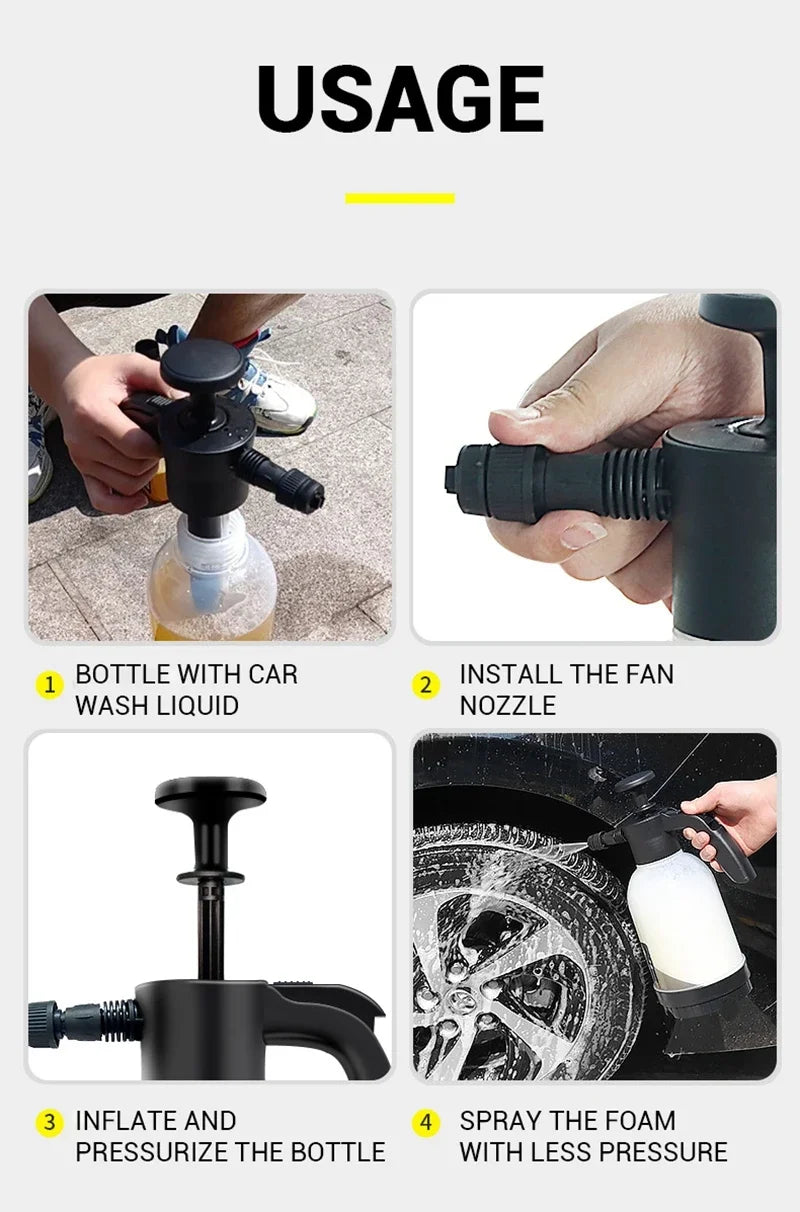 USAGE

1 BOTTLE WITH CAR WASH LIQUID

2 INSTALL THE FAN NOZZLE

3 INFLATE AND PRESSURIZE THE BOTTLE

4 SPRAY THE FOAM WITH LESS PRESSURE